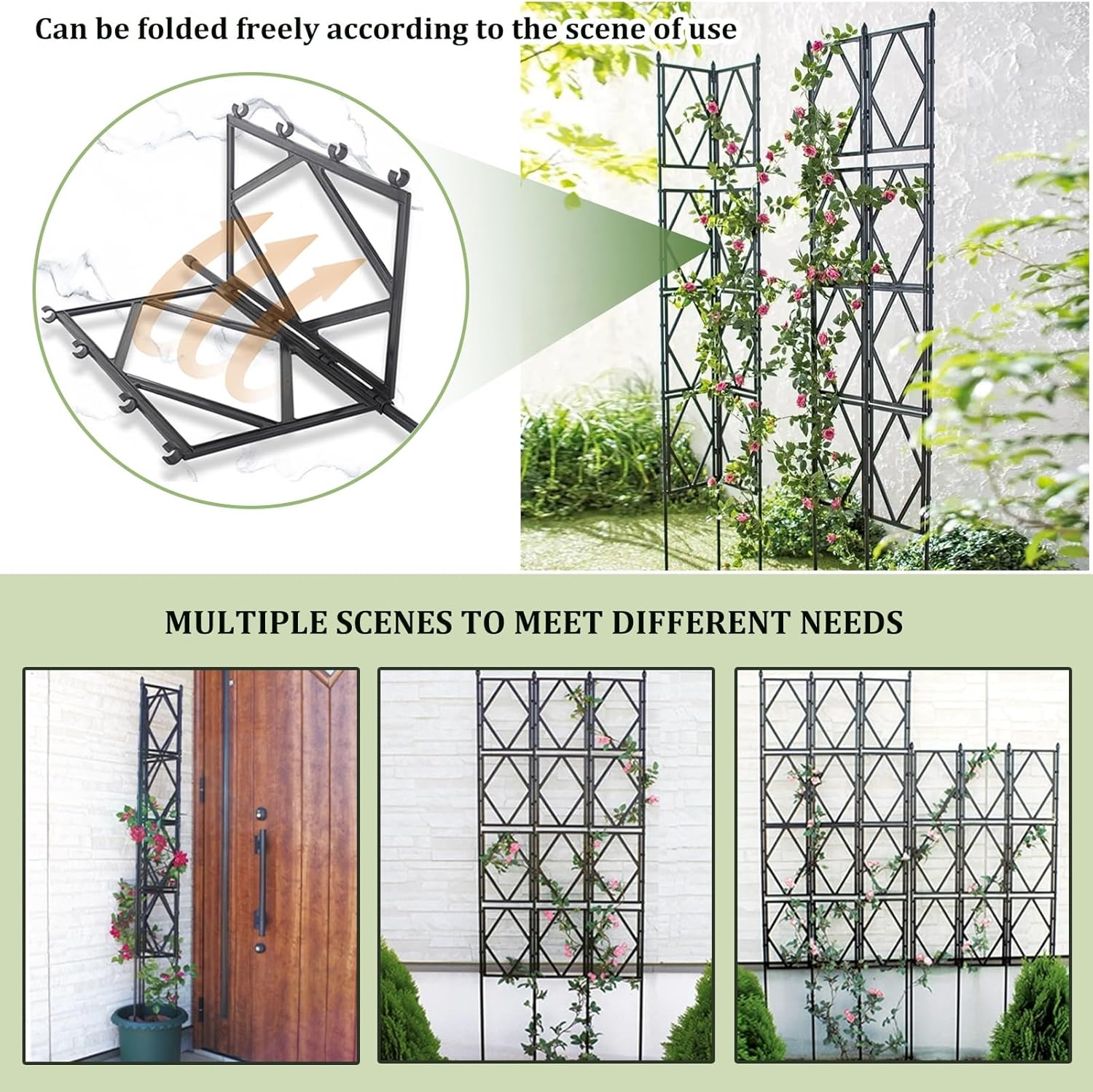 Can be folded freely according to the scene of use

MULTIPLE SCENES TO MEET DIFFERENT NEEDS